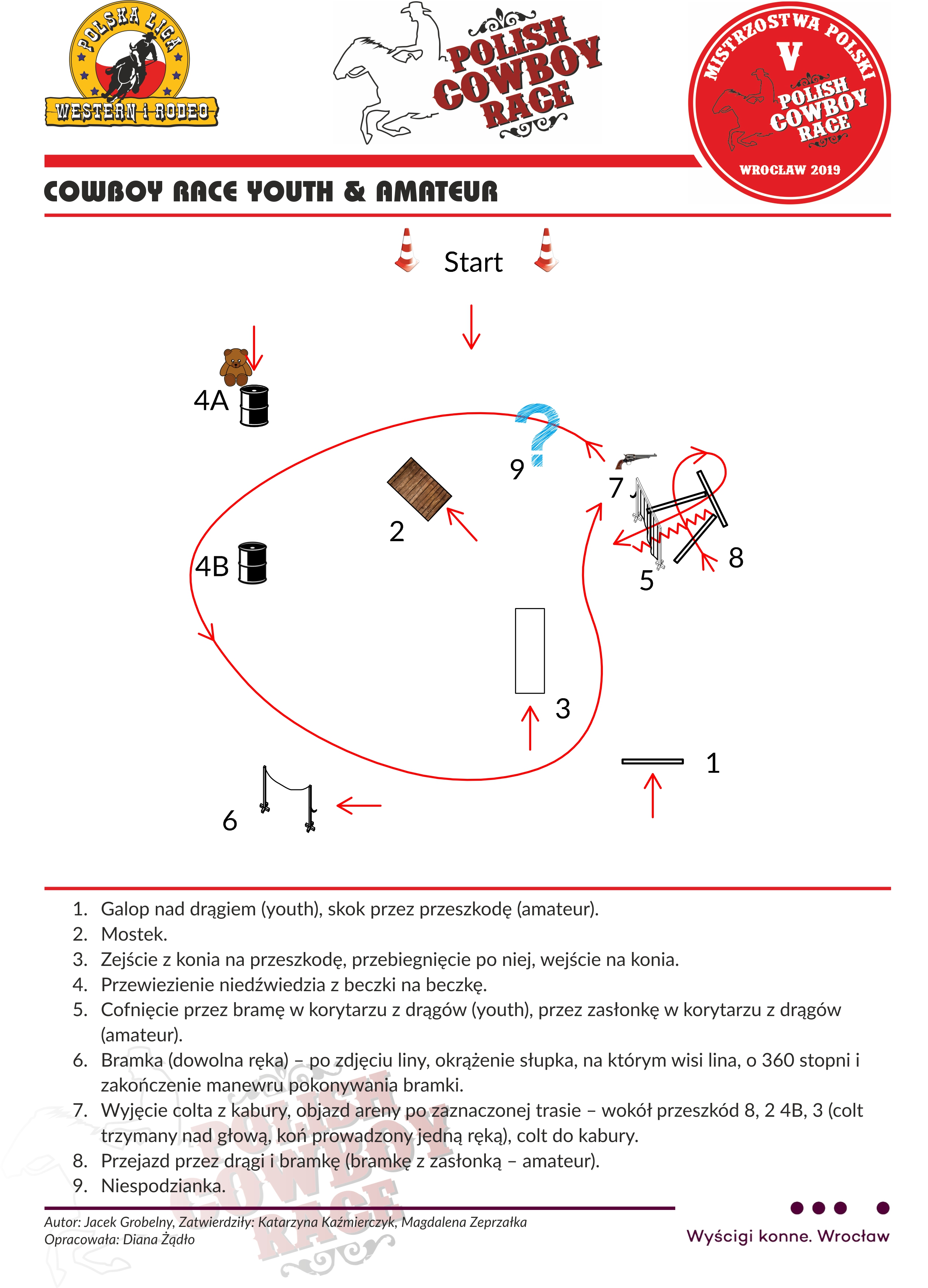 POLSKA LIGA
WESTERN i RODEO

POLISH COWBOY RACE

MISTRZOSTWA POLSKI
V
POLISH COWBOY RACE
WROCŁAW 2019

COWBOY RACE YOUTH & AMATEUR

Start

4A

9

7

2

4B

8

5

3

1

6

1. Galop nad drągiem (youth), skok przez przeszkodę (amateur).
2. Mostek.
3. Zejście z konia na przeszkodę, przebiegnięcie po niej, wejście na konia.
4. Przewiezienie niedźwiedzia z beczki na beczkę.
5. Cofnięcie przez bramę w korytarzu z drągów (youth), przez zasłonkę w korytarzu z drągów (amateur).
6. Bramka (dowolna ręka) – po zdjęciu liny, okrążenie słupka, na którym wisi lina, o 360 stopni i zakończenie manewru pokonywania bramki.
7. Wyjęcie colta z kabury, objazd areny po zaznaczonej trasie – wokół przeszkód 8, 2 4B, 3 (colt trzymany nad głową, koń prowadzony jedną ręką), colt do kabury.
8. Przejazd przez drągi i bramkę (bramkę z zasłonką – amateur).
9. Niespodzianka.

POLISH COWBOY RACE

Autor: Jacek Grobelny, Zatwierdziły: Katarzyna Kaźmierczyk, Magdalena Zeprzałka
Opracowała: Diana Żądło

Wyścigi konne. Wrocław